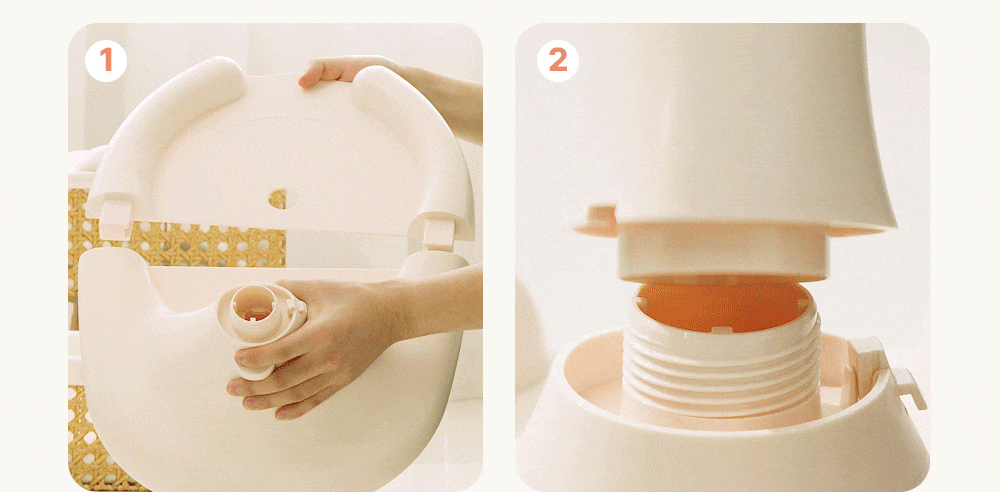 1

2